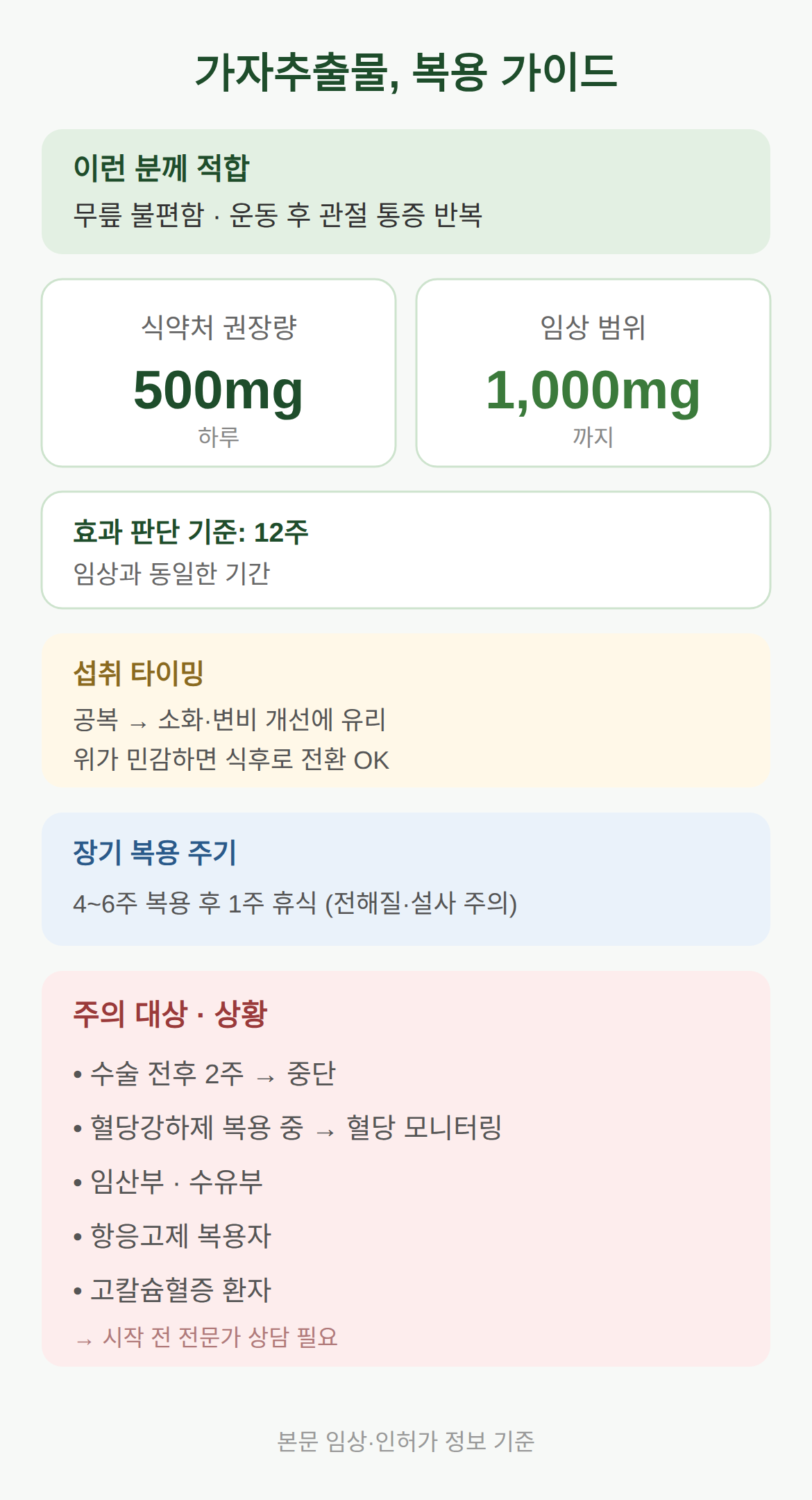 가자추출물, 복용 가이드

이런 분께 적합
무릎 불편함 · 운동 후 관절 통증 반복

식약처 권장량
500mg
하루

임상 범위
1,000mg
까지

효과 판단 기준: 12주
임상과 동일한 기간

섭취 타이밍
공복 → 소화·변비 개선에 유리
위가 민감하면 식후로 전환 OK

장기 복용 주기
4~6주 복용 후 1주 휴식 (전해질·설사 주의)

주의 대상 · 상황
• 수술 전후 2주 → 중단
• 혈당강하제 복용 중 → 혈당 모니터링
• 임산부 · 수유부
• 항응고제 복용자
• 고칼슘혈증 환자
→ 시작 전 전문가 상담 필요

본문 임상·인허가 정보 기준